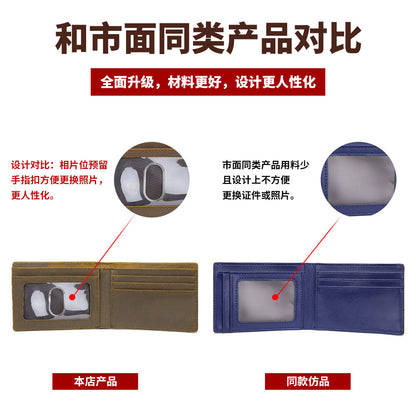 和市面同类产品对比

全面升级，材料更好，设计更人性化

设计对比：相片位预留手指扣方便更换照片，更人性化。

市面同类产品用料少且设计上不方便更换证件或照片。

本店产品

同款仿品