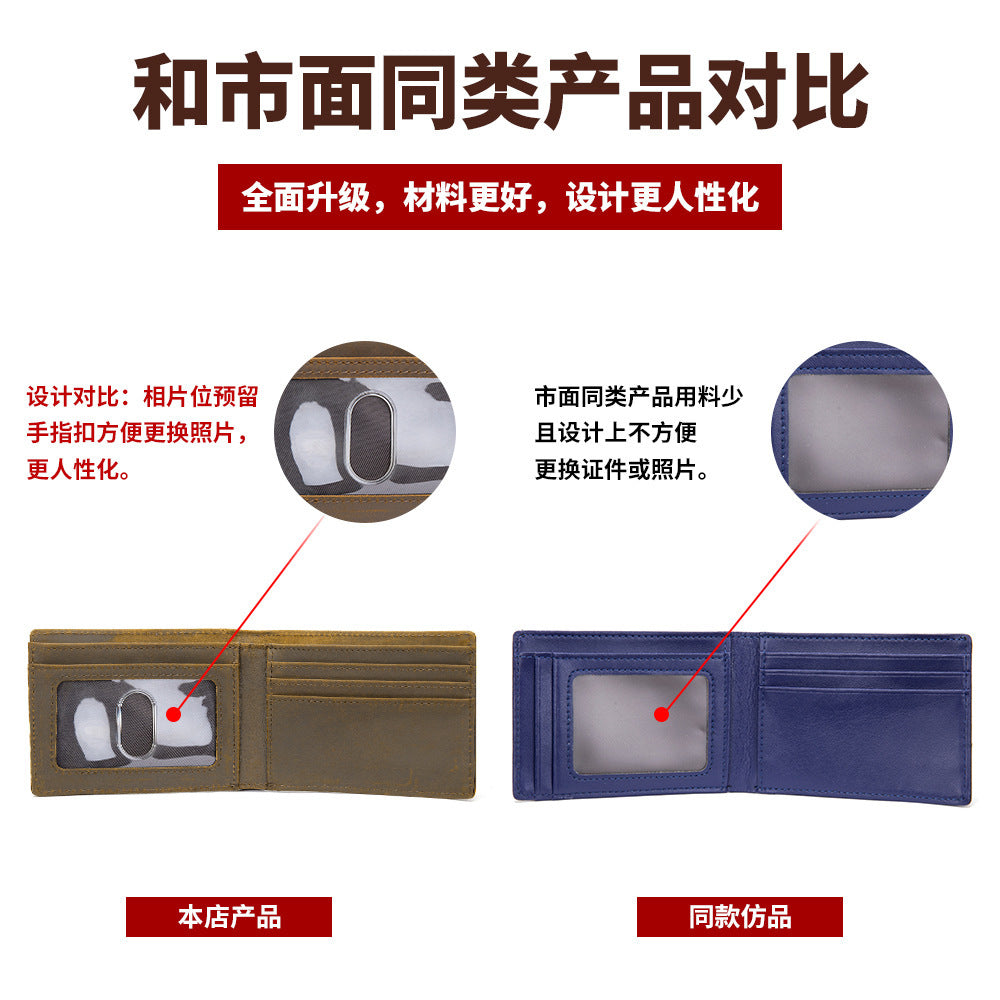 和市面同类产品对比

全面升级，材料更好，设计更人性化

设计对比：相片位预留手指扣方便更换照片，更人性化。

市面同类产品用料少且设计上不方便更换证件或照片。

本店产品

同款仿品