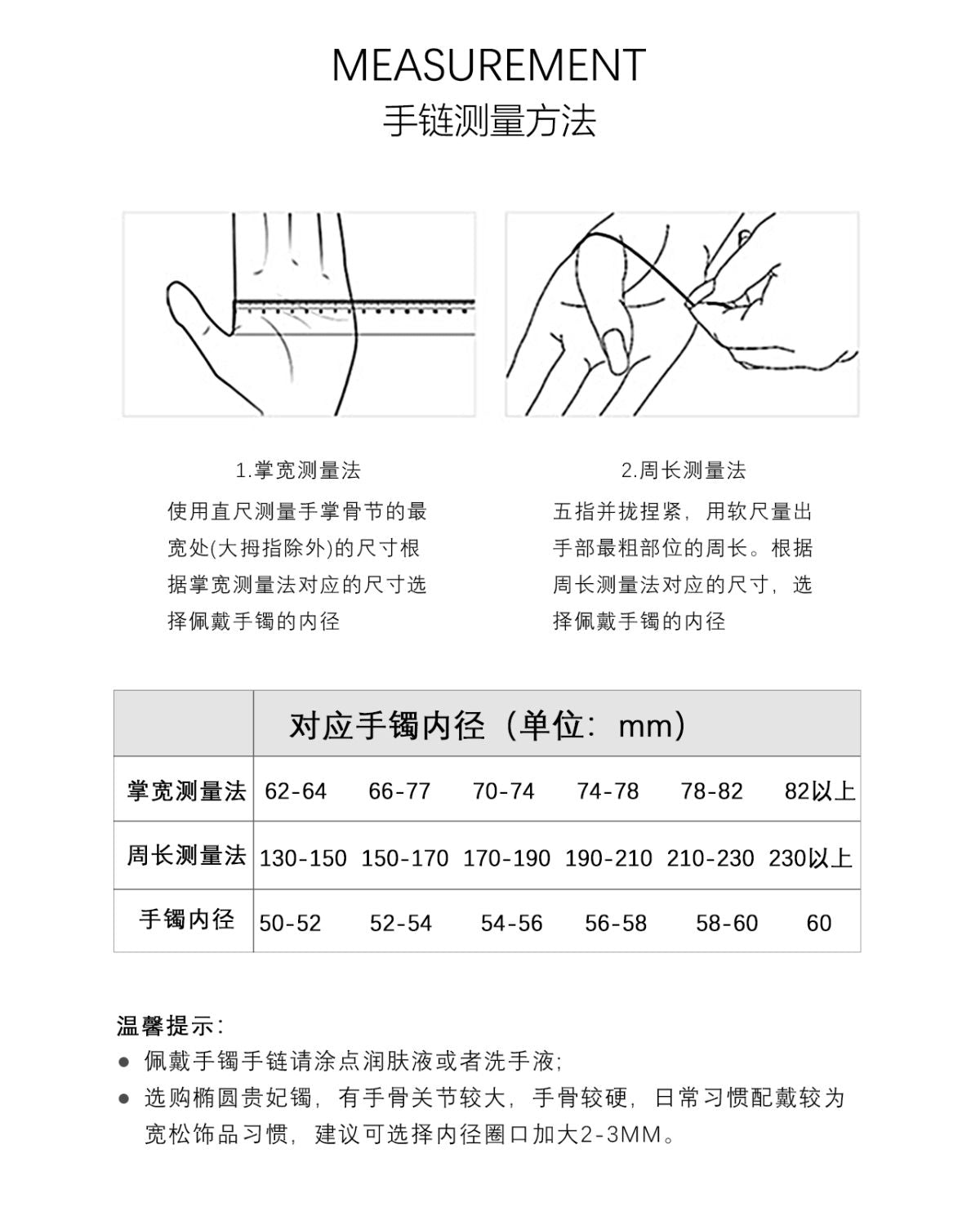 MEASUREMENT
手链测量方法

1.掌宽测量法
使用直尺测量手掌骨节的最宽处(大拇指除外)的尺寸根据掌宽测量法对应的尺寸选择佩戴手镯的内径

2.周长测量法
五指并拢捏紧，用软尺量出手部最粗部位的周长。根据周长测量法对应的尺寸，选择佩戴手镯的内径

| | 对应手镯内径（单位：mm） | | | | | |
|---|---|---|---|---|---|---|
| 掌宽测量法 | 62-64 | 66-77 | 70-74 | 74-78 | 78-82 | 82以上 |
| 周长测量法 | 130-150 | 150-170 | 170-190 | 190-210 | 210-230 | 230以上 |
| 手镯内径 | 50-52 | 52-54 | 54-56 | 56-58 | 58-60 | 60 |

温馨提示：
● 佩戴手镯手链请涂点润肤液或者洗手液；
● 选购椭圆贵妃镯，有手骨关节较大，手骨较硬，日常习惯配戴较为宽松饰品习惯，建议可选择内径圈口加大2-3MM。