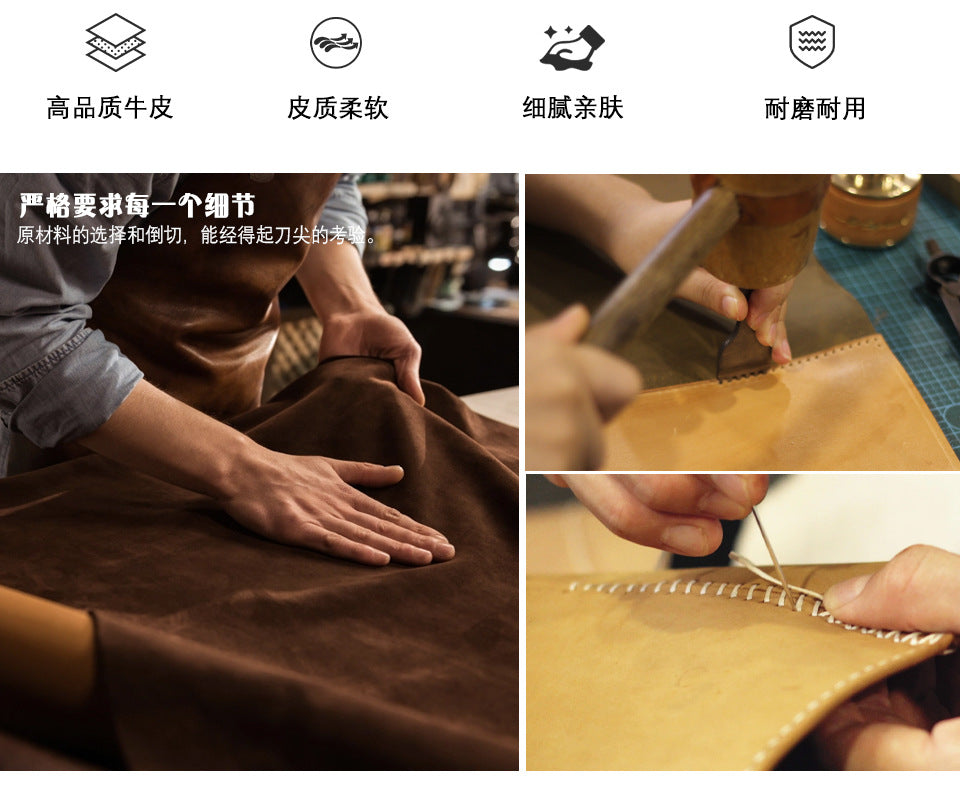 高品质牛皮

皮质柔软

细腻亲肤

耐磨耐用

严格要求每一个细节
原材料的选择和倒切，能经得起刀尖的考验。