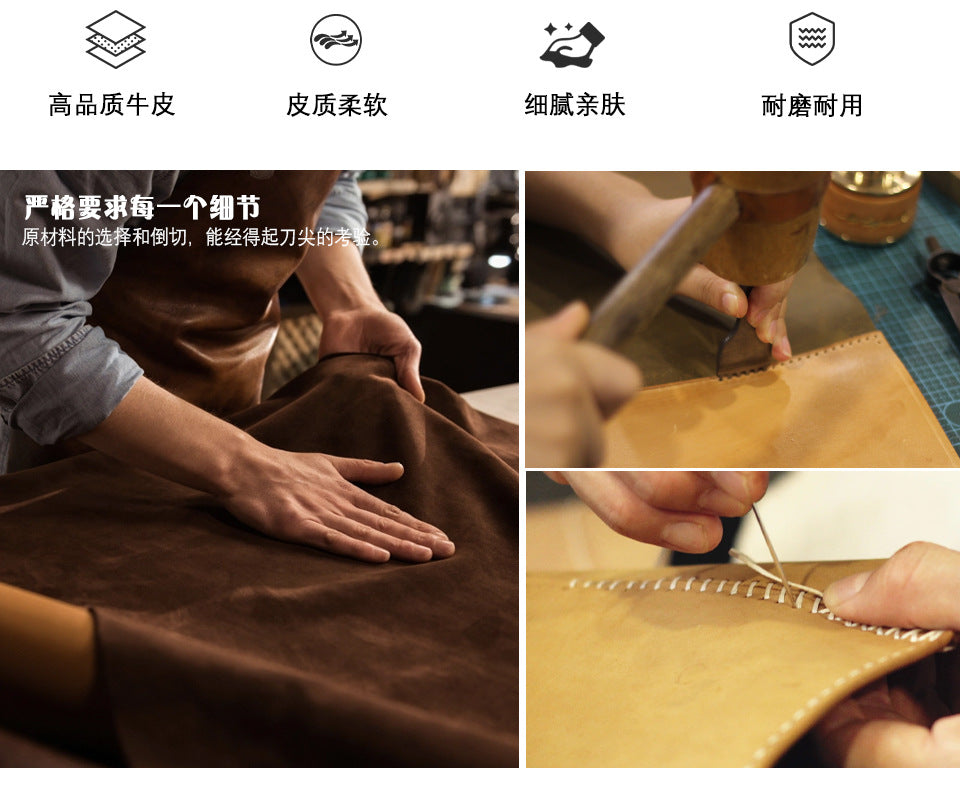 高品质牛皮

皮质柔软

细腻亲肤

耐磨耐用

严格要求每一个细节
原材料的选择和倒切，能经得起刀尖的考验。