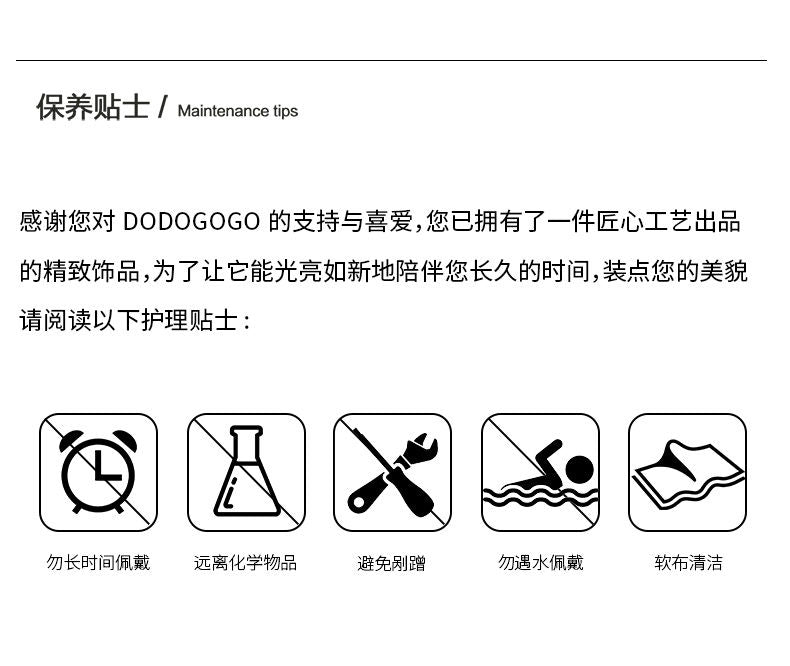 保养贴士 / Maintenance tips

感谢您对 DODOGOGO 的支持与喜爱,您已拥有了一件匠心工艺出品的精致饰品,为了让它能光亮如新地陪伴您长久的时间,装点您的美貌请阅读以下护理贴士：

勿长时间佩戴

远离化学物品

避免剐蹭

勿遇水佩戴

软布清洁